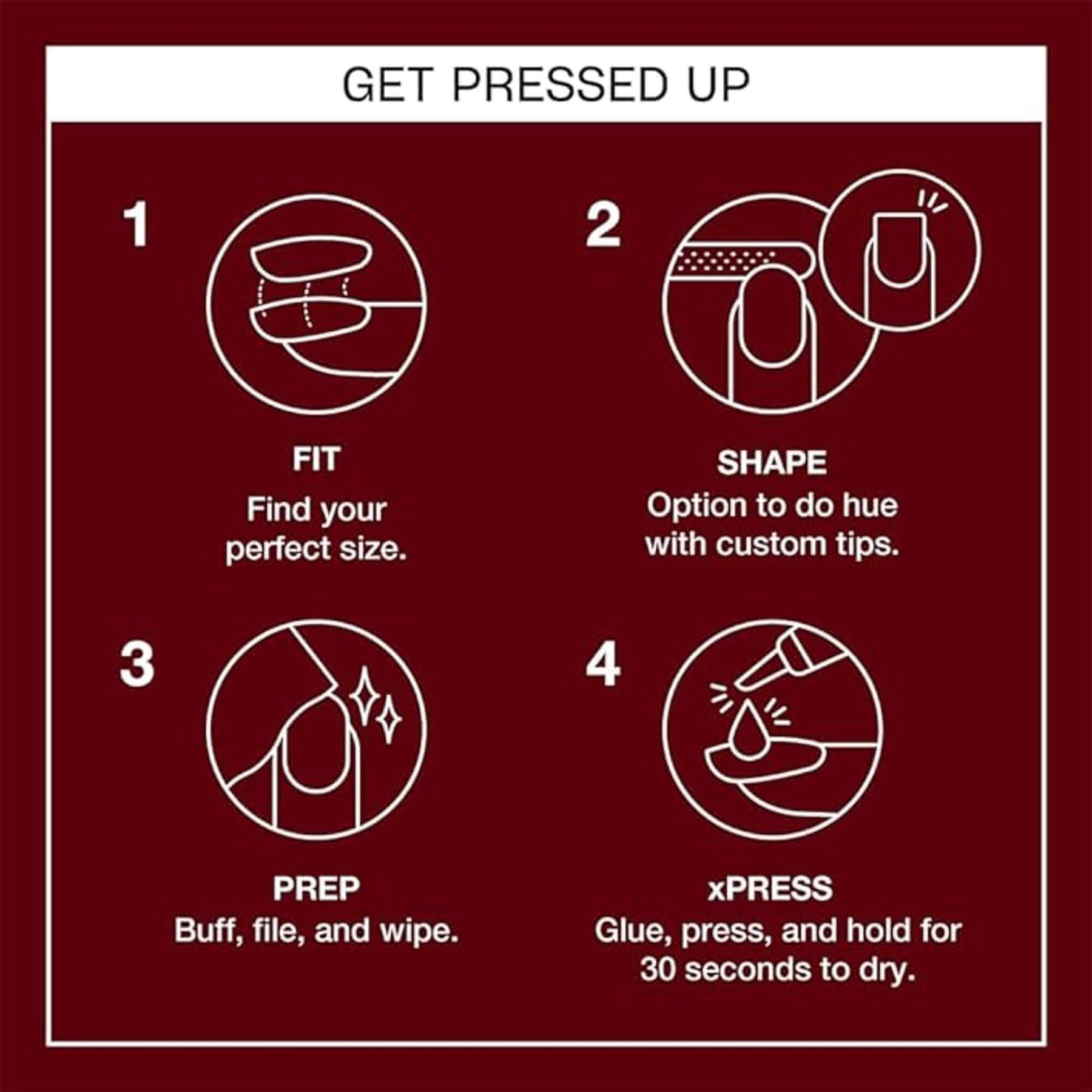 GET PRESSED UP

1

FIT
Find your perfect size.

2

SHAPE
Option to do hue with custom tips.

3

PREP
Buff, file, and wipe.

4

xPRESS
Glue, press, and hold for 30 seconds to dry.