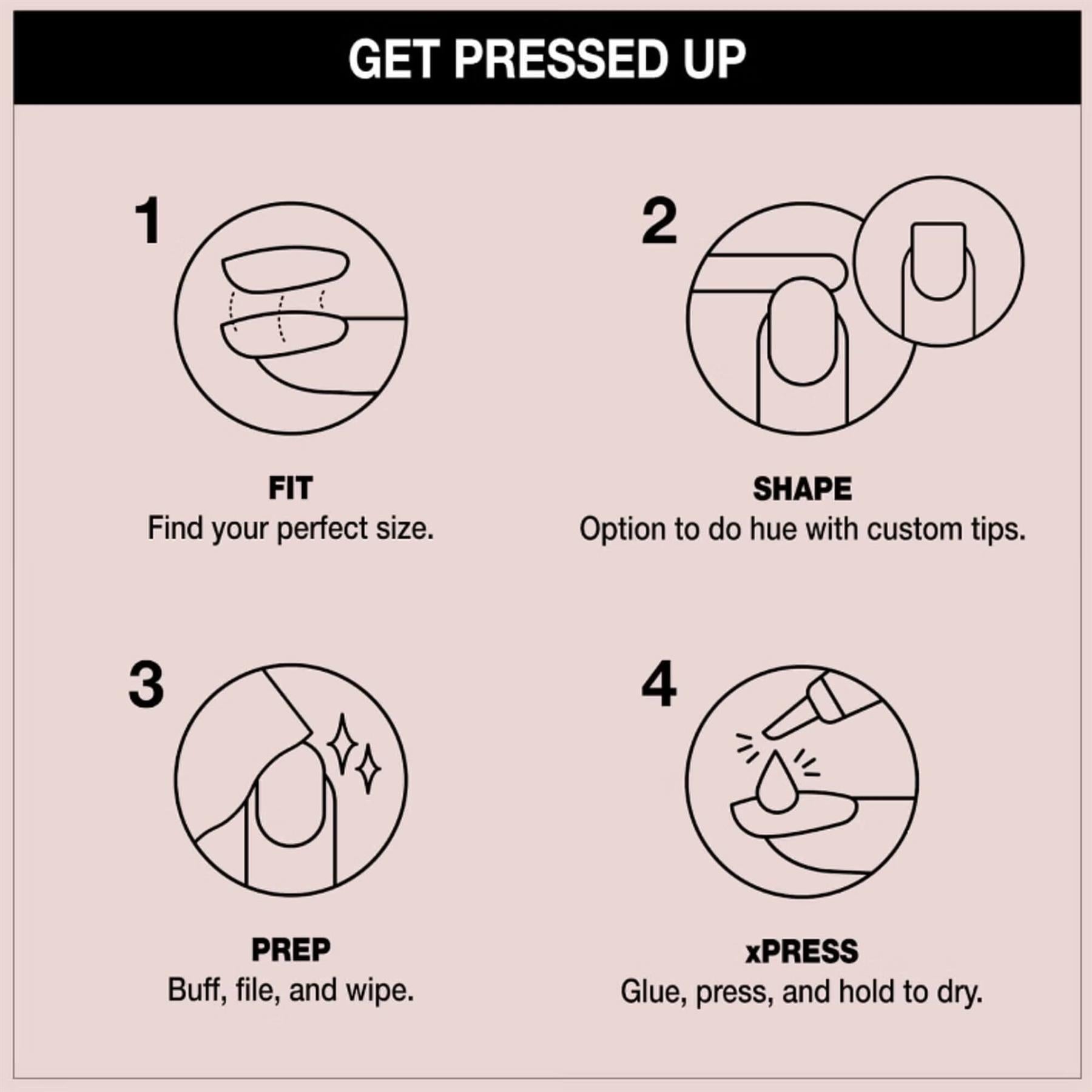 GET PRESSED UP

1

FIT
Find your perfect size.

2

SHAPE
Option to do hue with custom tips.

3

PREP
Buff, file, and wipe.

4

xPRESS
Glue, press, and hold to dry.