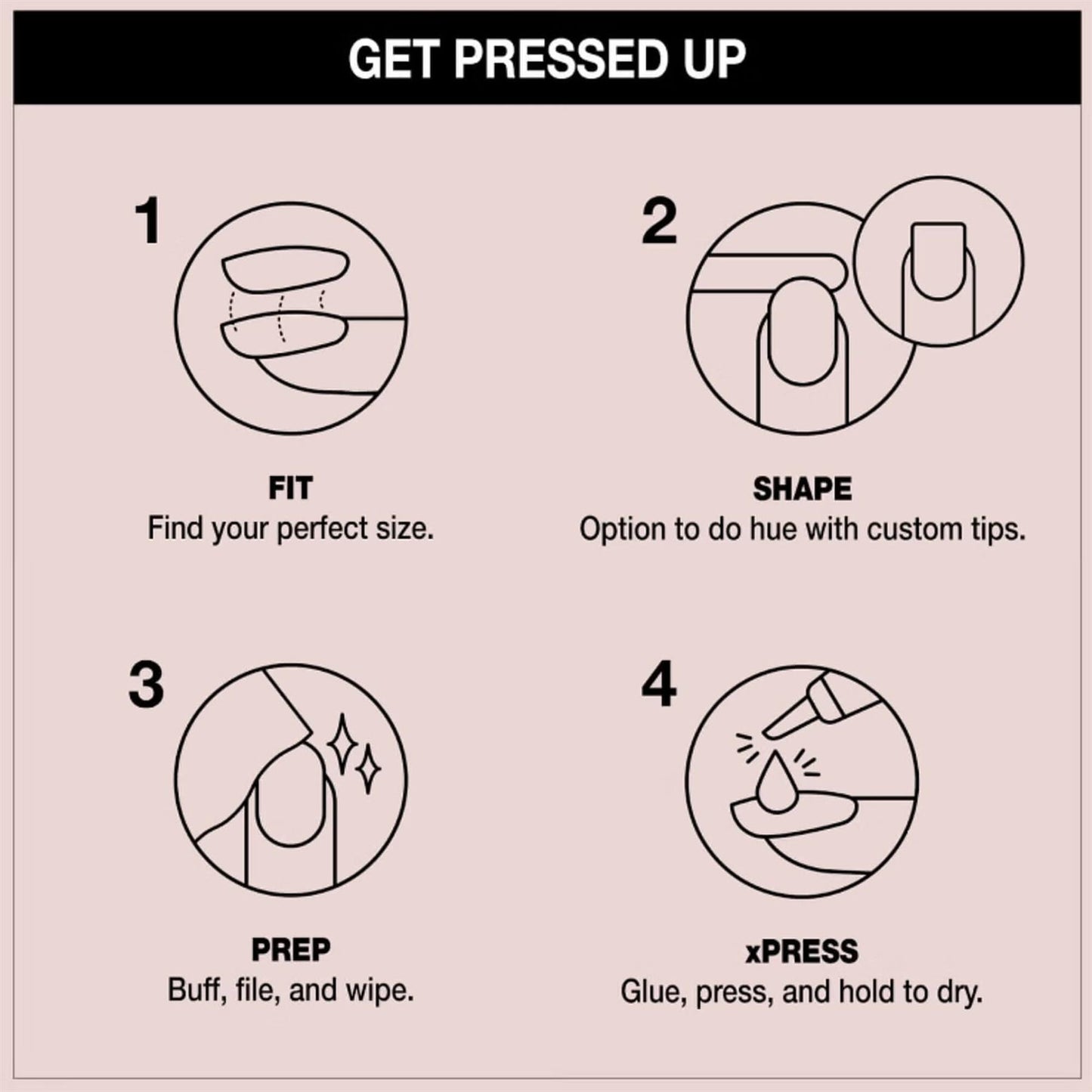 GET PRESSED UP

1

FIT
Find your perfect size.

2

SHAPE
Option to do hue with custom tips.

3

PREP
Buff, file, and wipe.

4

xPRESS
Glue, press, and hold to dry.