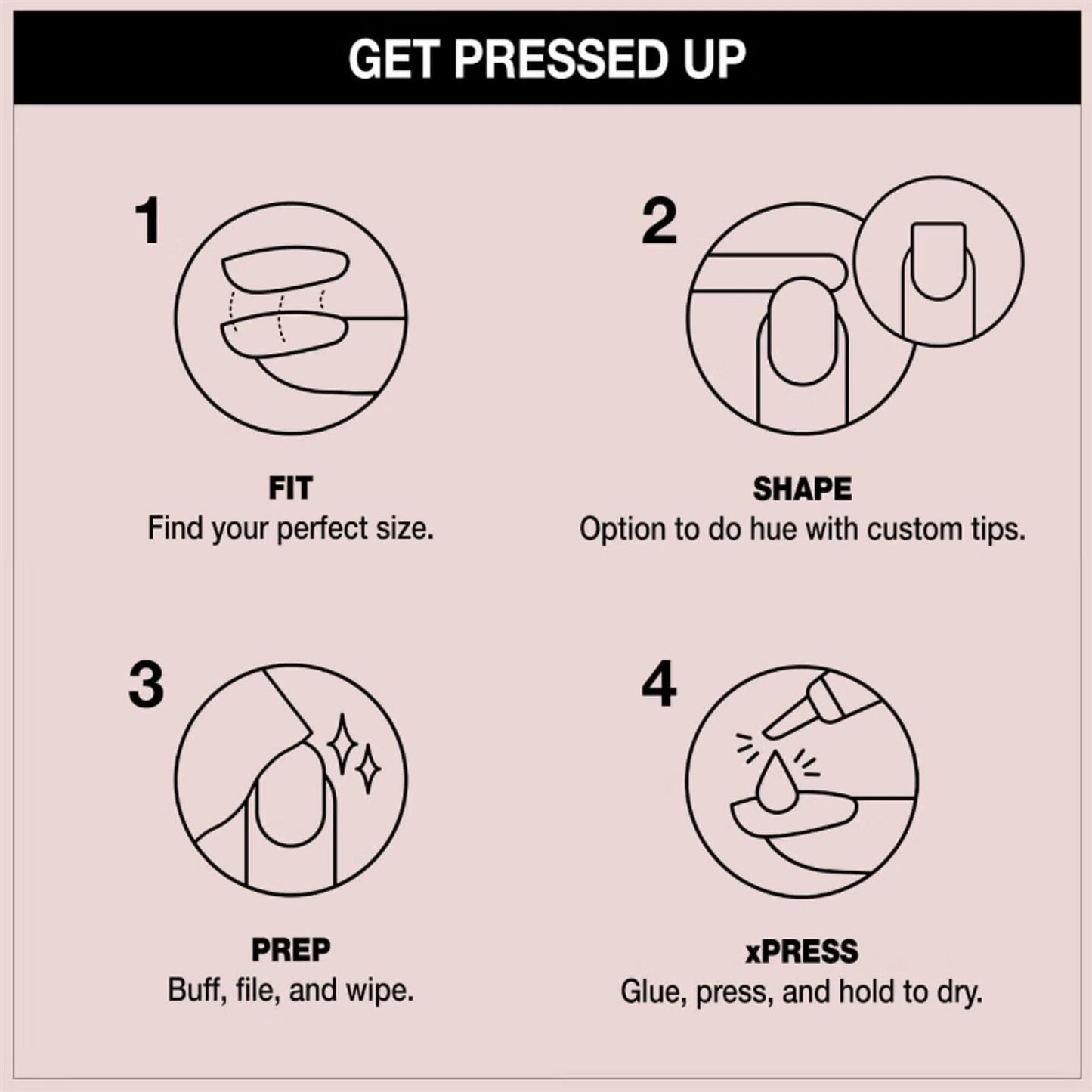 GET PRESSED UP

1

FIT
Find your perfect size.

2

SHAPE
Option to do hue with custom tips.

3

PREP
Buff, file, and wipe.

4

xPRESS
Glue, press, and hold to dry.